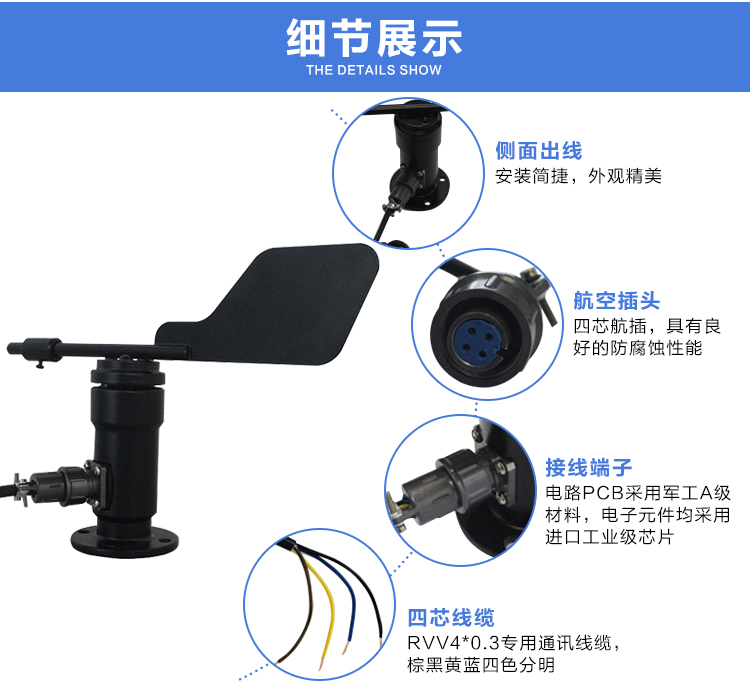 细节展示
THE DETAILS SHOW

侧面出线
安装简捷，外观精美

航空插头
四芯航插，具有良好的防腐蚀性能

接线端子
电路PCB采用军工A级材料，电子元件均采用进口工业级芯片

四芯线缆
RVV4*0.3专用通讯线缆，棕黑黄蓝四色分明